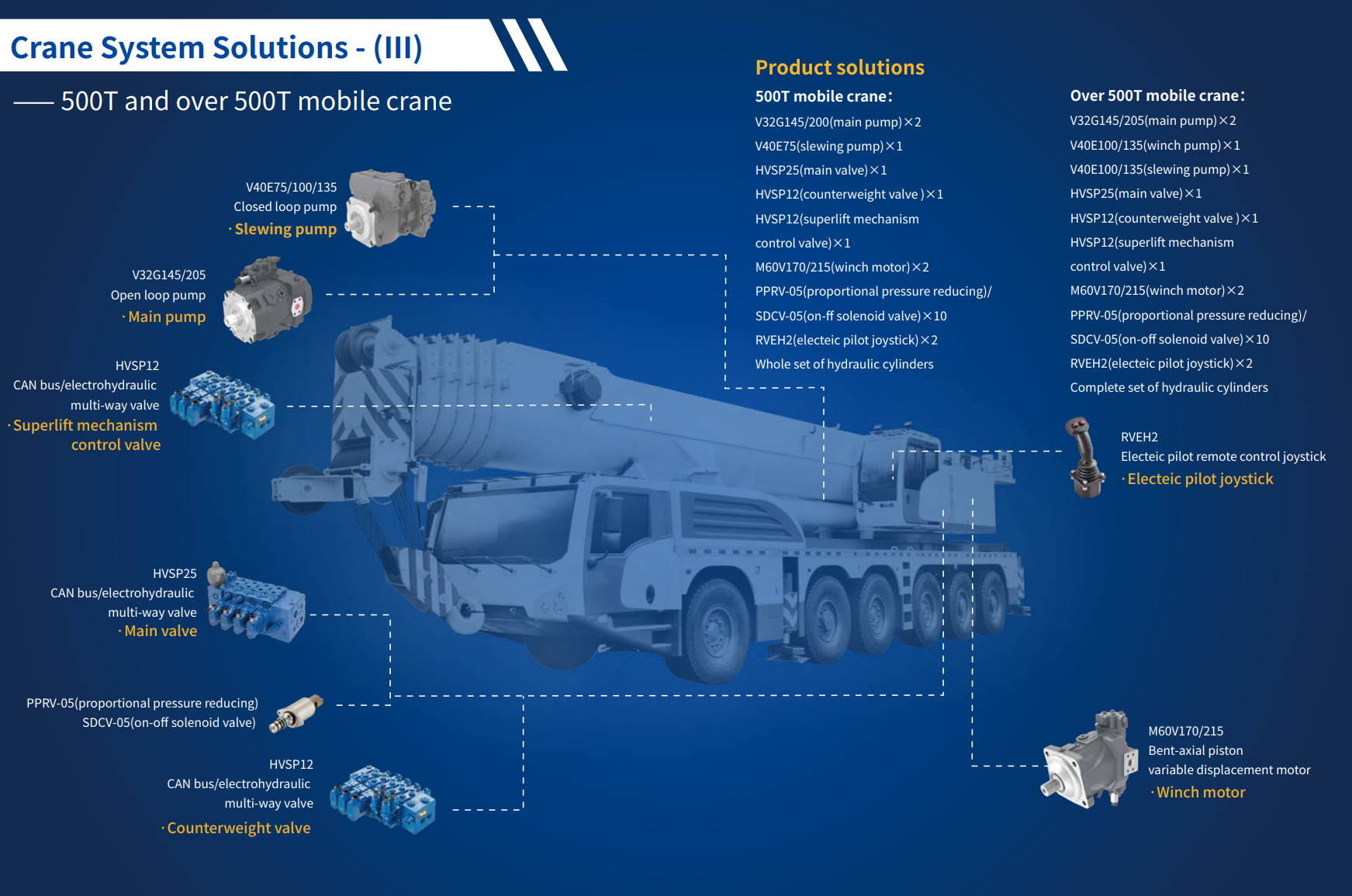 Crane System Solutions - (III)

—— 500T and over 500T mobile crane

V40E75/100/135
Closed loop pump
· Slewing pump

V32G145/205
Open loop pump
· Main pump

HVSP12
CAN bus/electrohydraulic multi-way valve
· Superlift mechanism control valve

HVSP25
CAN bus/electrohydraulic multi-way valve
· Main valve

PPRV-05(proportional pressure reducing)
SDCV-05(on-off solenoid valve)

HVSP12
CAN bus/electrohydraulic multi-way valve
· Counterweight valve

Product solutions

500T mobile crane:
V32G145/200(main pump)×2
V40E75(slewing pump)×1
HVSP25(main valve)×1
HVSP12(counterweight valve )×1
HVSP12(superlift mechanism control valve)×1
M60V170/215(winch motor)×2
PPRV-05(proportional pressure reducing)/
SDCV-05(on-ff solenoid valve)×10
RVEH2(electeic pilot joystick)×2
Whole set of hydraulic cylinders

Over 500T mobile crane:
V32G145/205(main pump)×2
V40E100/135(winch pump)×1
V40E100/135(slewing pump)×1
HVSP25(main valve)×1
HVSP12(counterweight valve )×1
HVSP12(superlift mechanism control valve)×1
M60V170/215(winch motor)×2
PPRV-05(proportional pressure reducing)/
SDCV-05(on-off solenoid valve)×10
RVEH2(electeic pilot joystick)×2
Complete set of hydraulic cylinders

RVEH2
Electeic pilot remote control joystick
· Electeic pilot joystick

M60V170/215
Bent-axial piston variable displacement motor
· Winch motor