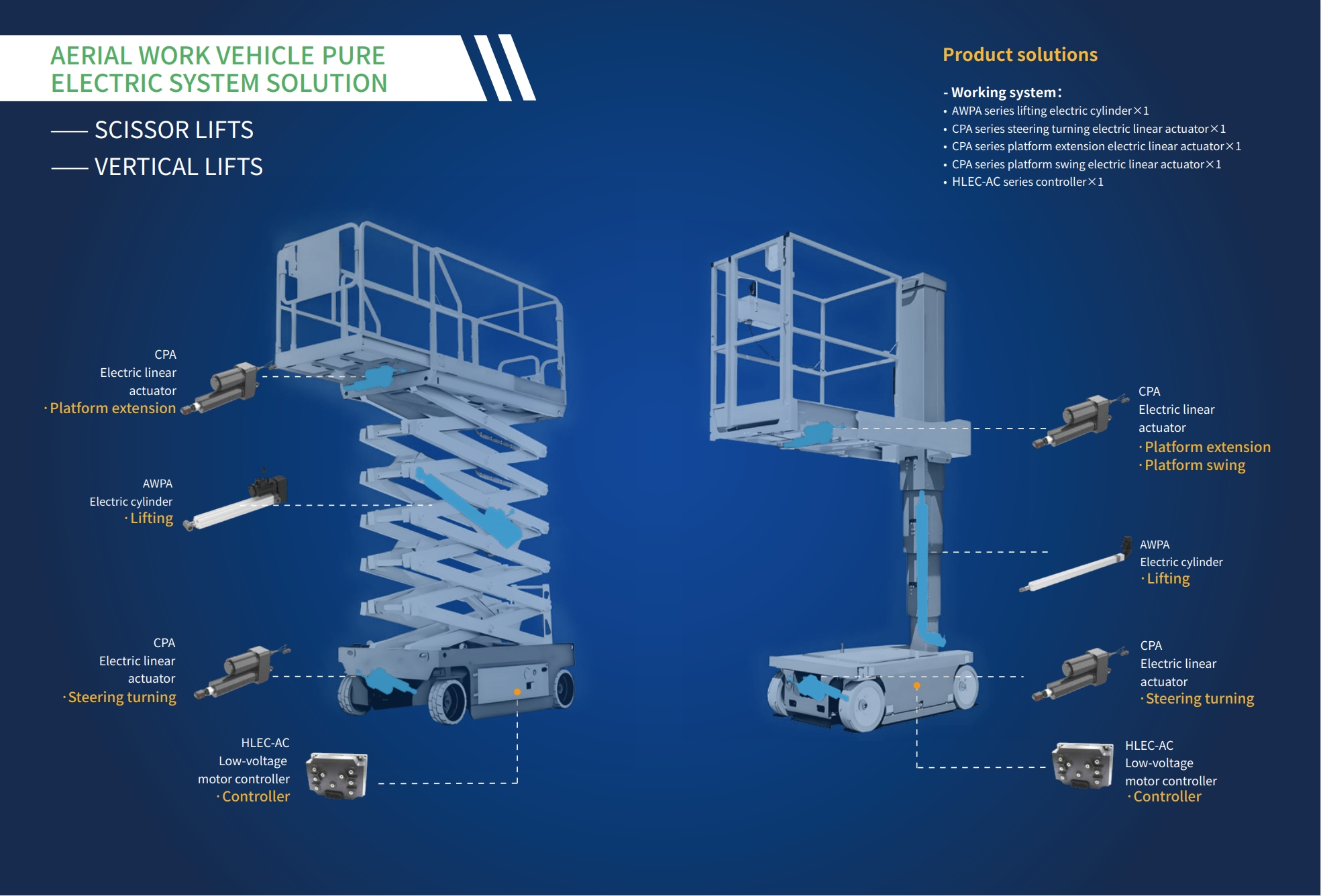 AERIAL WORK VEHICLE PURE ELECTRIC SYSTEM SOLUTION

—— SCISSOR LIFTS

—— VERTICAL LIFTS

Product solutions

- Working system:
• AWPA series lifting electric cylinder×1
• CPA series steering turning electric linear actuator×1
• CPA series platform extension electric linear actuator×1
• CPA series platform swing electric linear actuator×1
• HLEC-AC series controller×1

CPA
Electric linear actuator
· Platform extension

AWPA
Electric cylinder
· Lifting

CPA
Electric linear actuator
· Steering turning

HLEC-AC
Low-voltage motor controller
· Controller

CPA
Electric linear actuator
· Platform extension
· Platform swing

AWPA
Electric cylinder
· Lifting

CPA
Electric linear actuator
· Steering turning

HLEC-AC
Low-voltage motor controller
· Controller